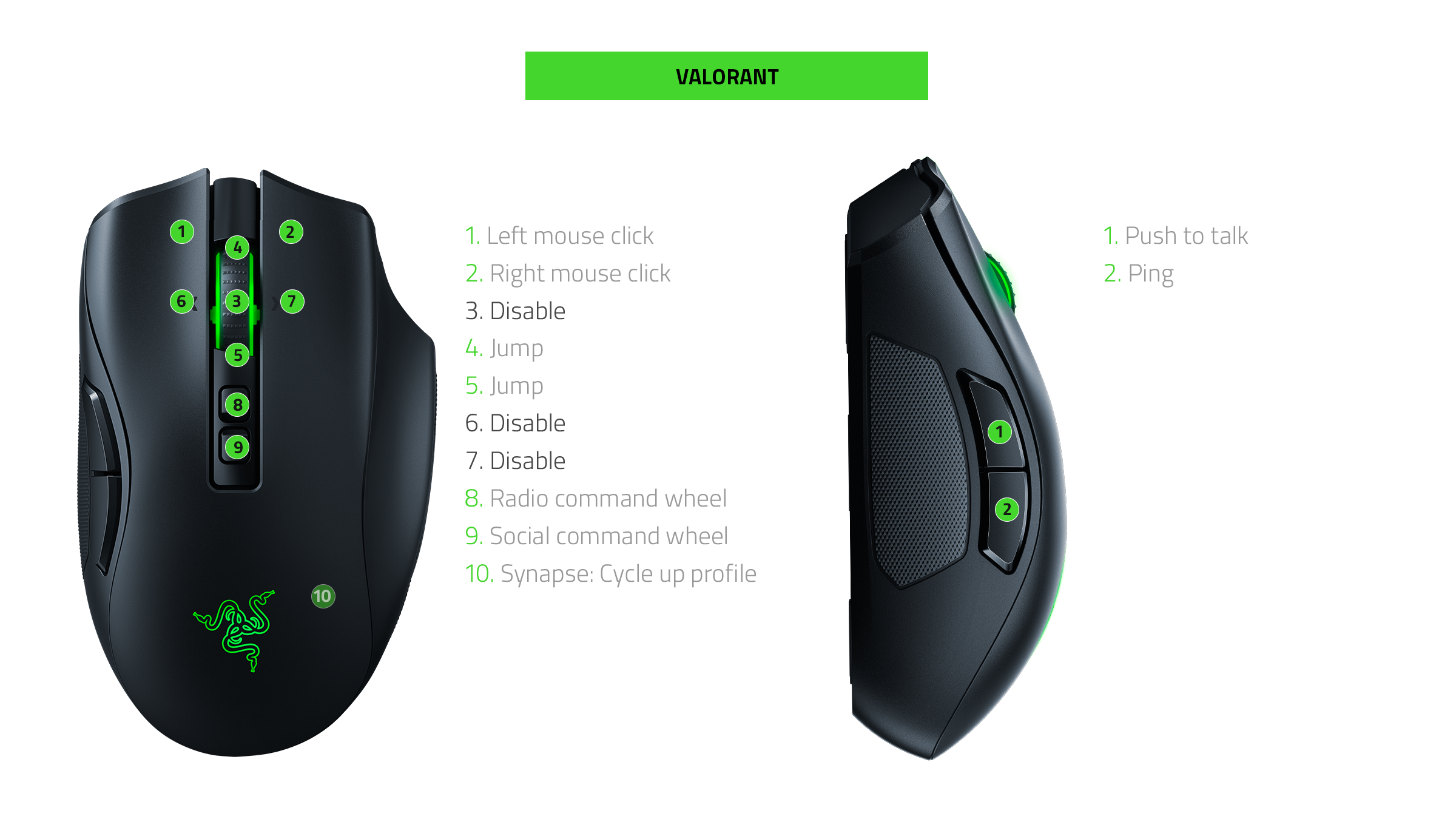 VALORANT

1
2
4
6
3
7
5
8
9
10

1. Left mouse click
2. Right mouse click
3. Disable
4. Jump
5. Jump
6. Disable
7. Disable
8. Radio command wheel
9. Social command wheel
10. Synapse: Cycle up profile

1
2

1. Push to talk
2. Ping