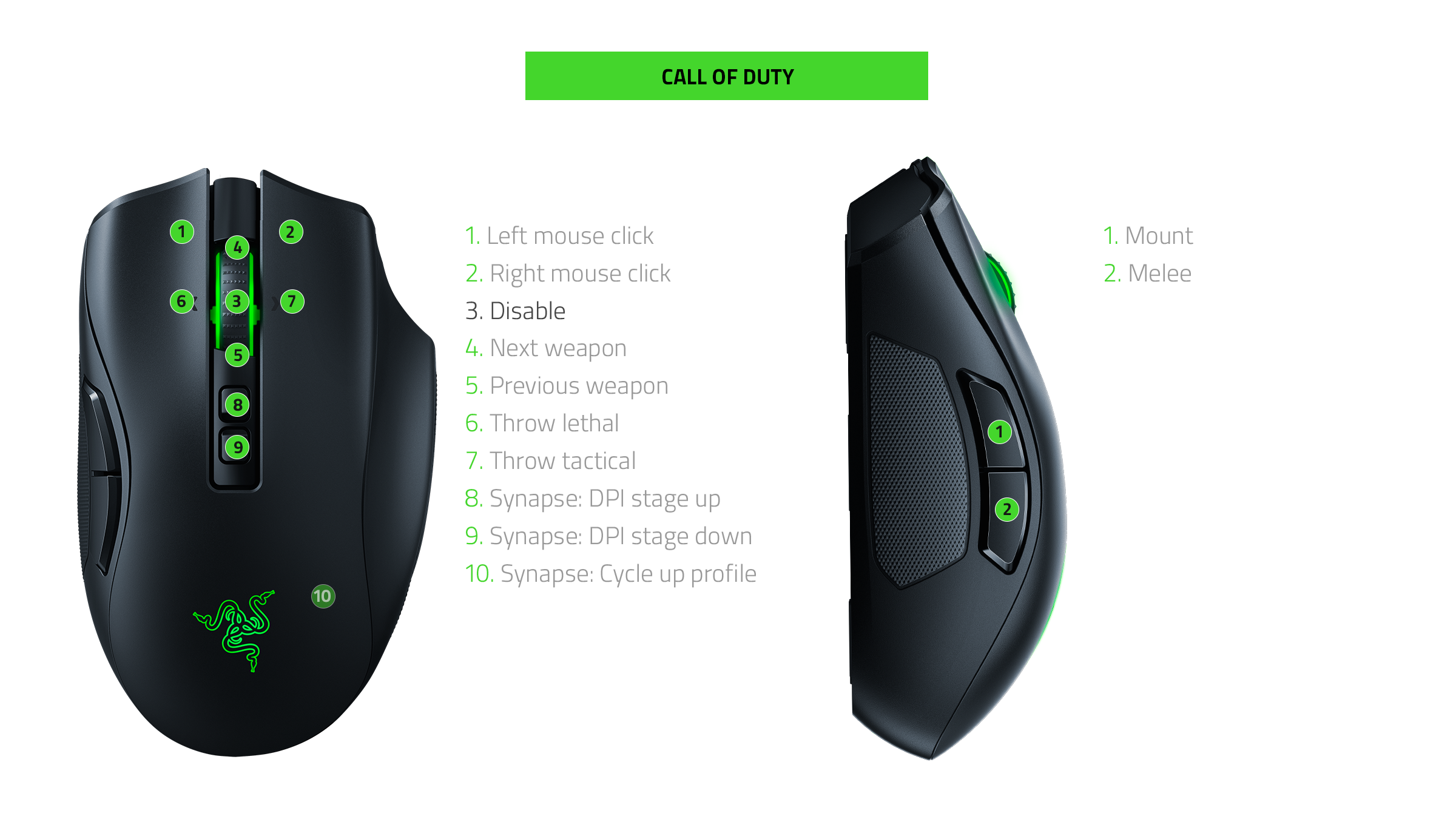 CALL OF DUTY

1
2
4
6
3
7
5
8
9
10

1. Left mouse click
2. Right mouse click
3. Disable
4. Next weapon
5. Previous weapon
6. Throw lethal
7. Throw tactical
8. Synapse: DPI stage up
9. Synapse: DPI stage down
10. Synapse: Cycle up profile

1
2

1. Mount
2. Melee