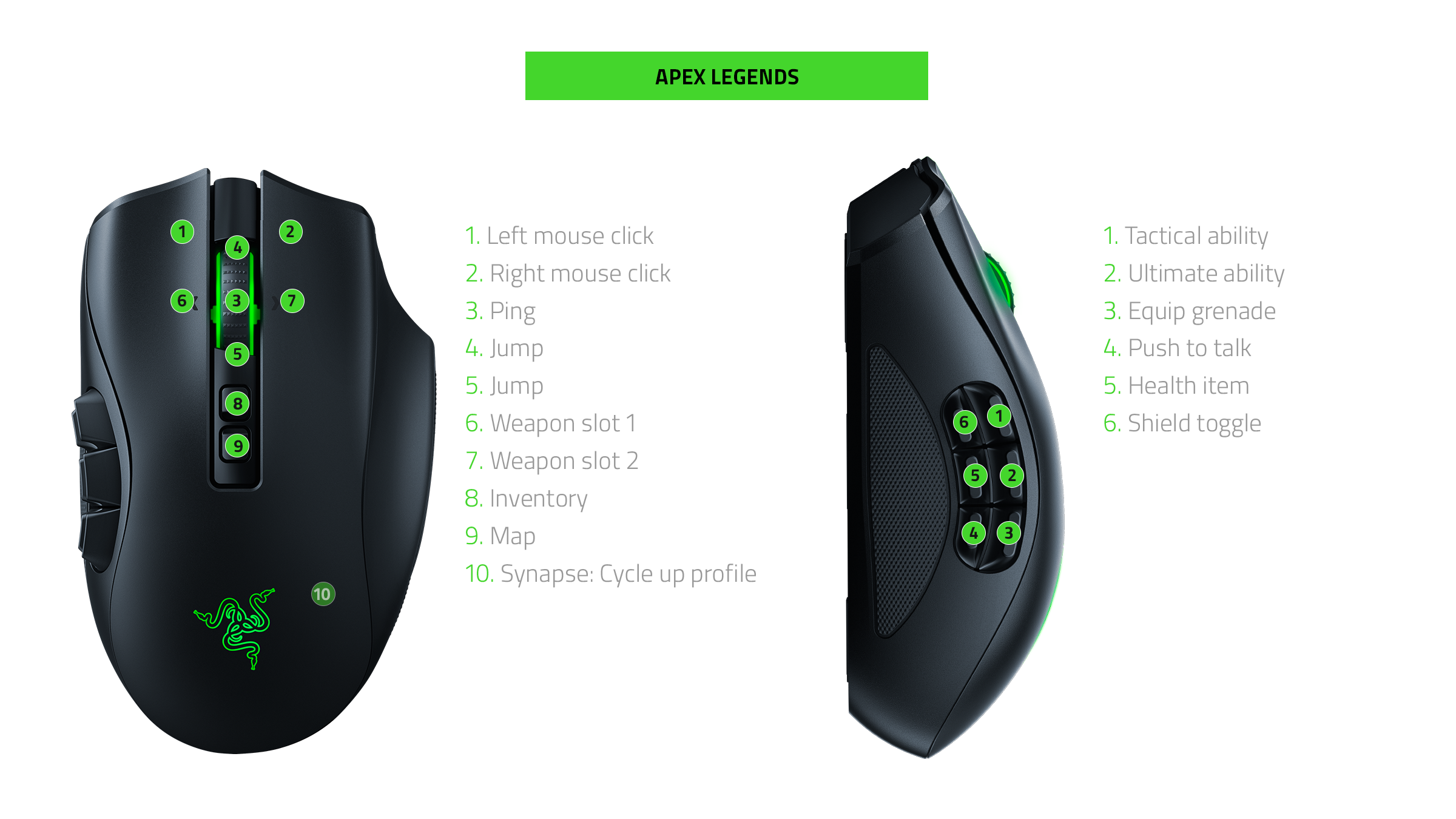 APEX LEGENDS

1
2
4
6
3
7
5
8
9
10

1. Left mouse click
2. Right mouse click
3. Ping
4. Jump
5. Jump
6. Weapon slot 1
7. Weapon slot 2
8. Inventory
9. Map
10. Synapse: Cycle up profile

6
1
5
2
4
3

1. Tactical ability
2. Ultimate ability
3. Equip grenade
4. Push to talk
5. Health item
6. Shield toggle