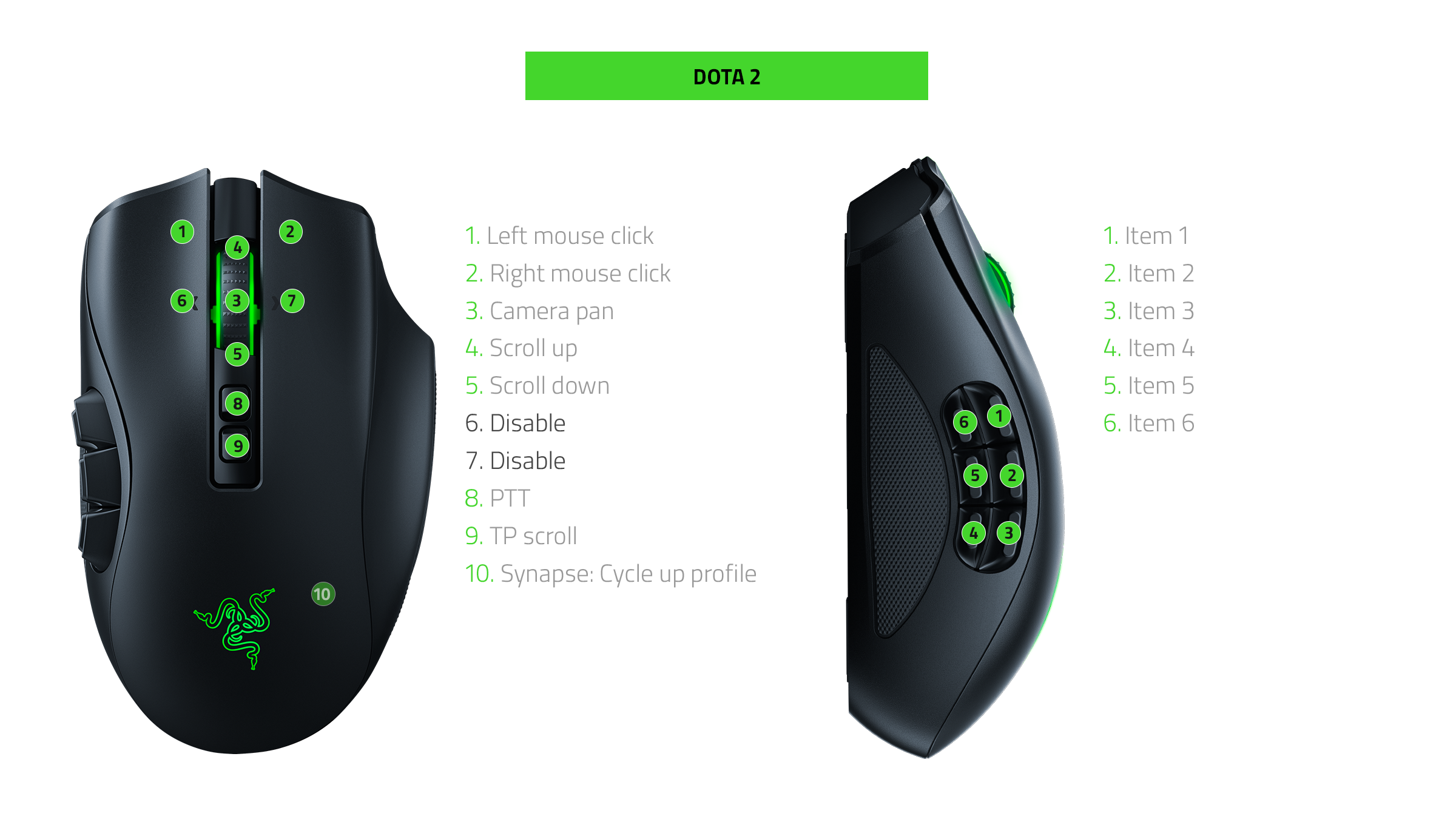 DOTA 2

1
2
4
6
3
7
5
8
9
10

1. Left mouse click
2. Right mouse click
3. Camera pan
4. Scroll up
5. Scroll down
6. Disable
7. Disable
8. PTT
9. TP scroll
10. Synapse: Cycle up profile

6
1
5
2
4
3

1. Item 1
2. Item 2
3. Item 3
4. Item 4
5. Item 5
6. Item 6