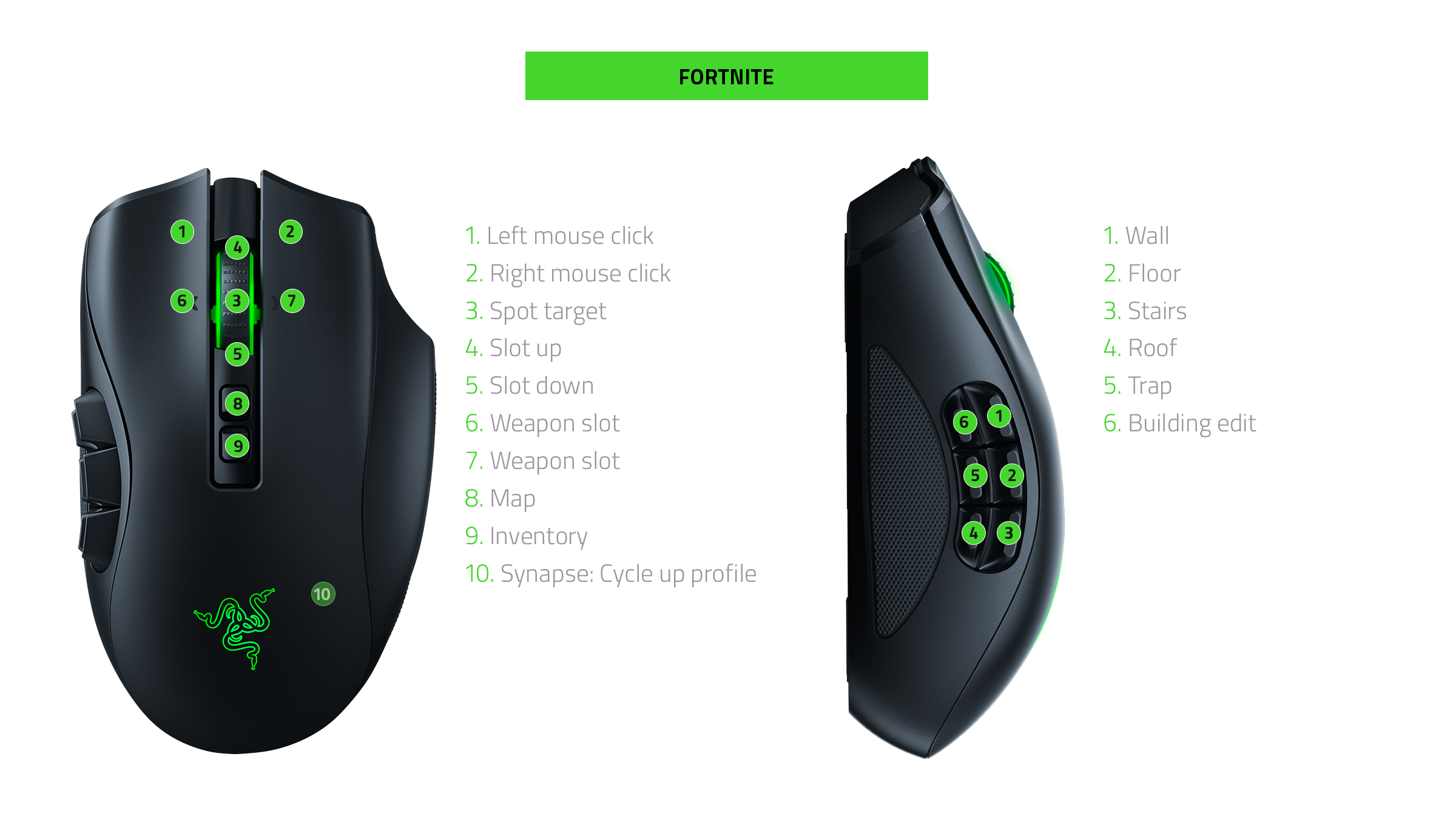 FORTNITE

1
2
4
6
3
7
5
8
9
10

1. Left mouse click
2. Right mouse click
3. Spot target
4. Slot up
5. Slot down
6. Weapon slot
7. Weapon slot
8. Map
9. Inventory
10. Synapse: Cycle up profile

6
1
5
2
4
3

1. Wall
2. Floor
3. Stairs
4. Roof
5. Trap
6. Building edit